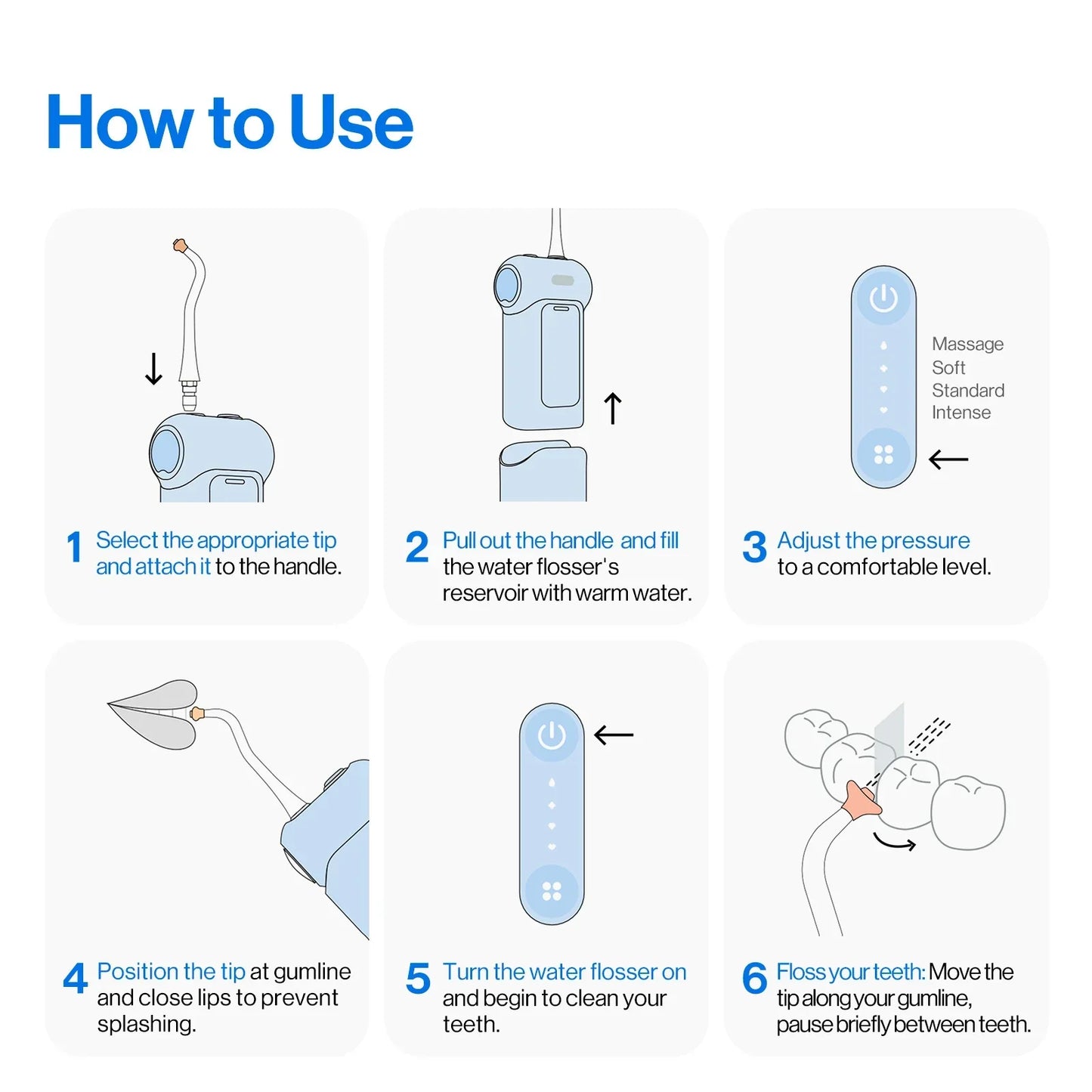 How to Use

1 Select the appropriate tip and attach it to the handle.

2 Pull out the handle and fill the water flosser's reservoir with warm water.

Massage
Soft
Standard
Intense

3 Adjust the pressure to a comfortable level.

4 Position the tip at gumline and close lips to prevent splashing.

5 Turn the water flosser on and begin to clean your teeth.

6 Floss your teeth: Move the tip along your gumline, pause briefly between teeth.